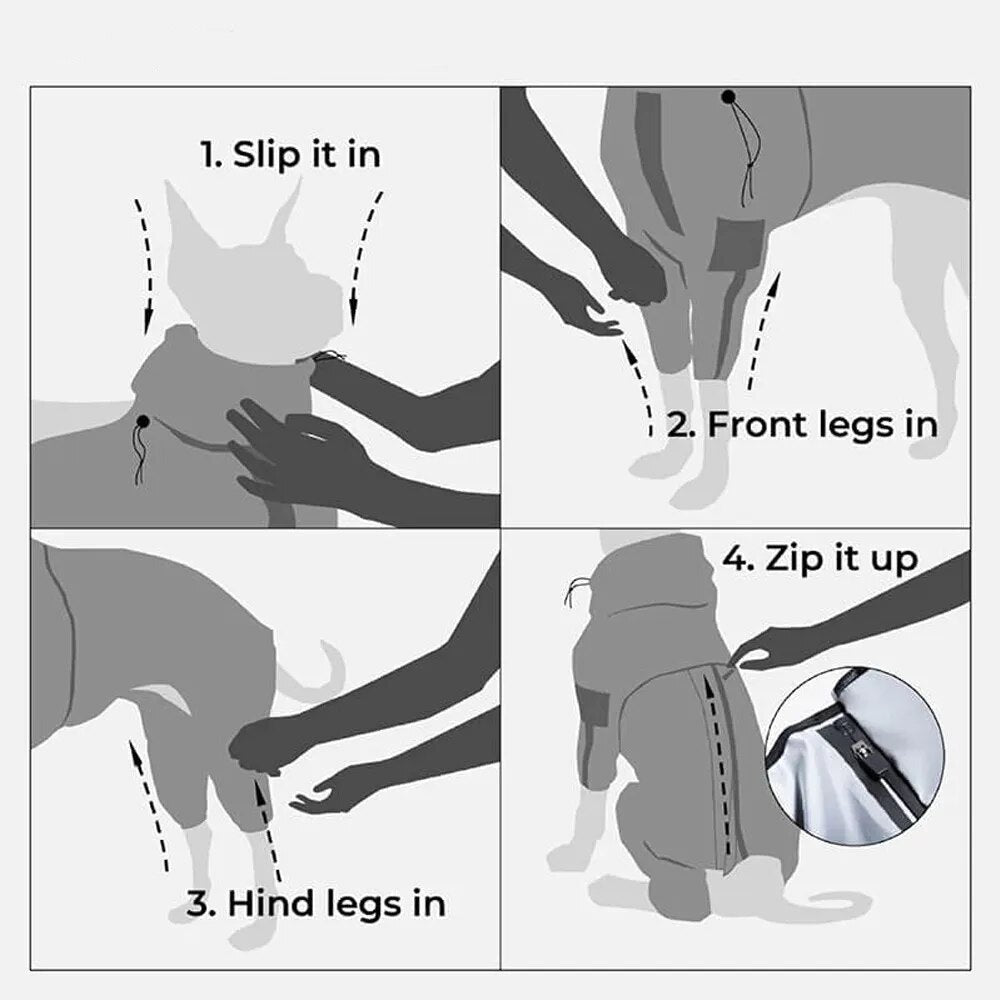 1. Slip it in

2. Front legs in

3. Hind legs in

4. Zip it up