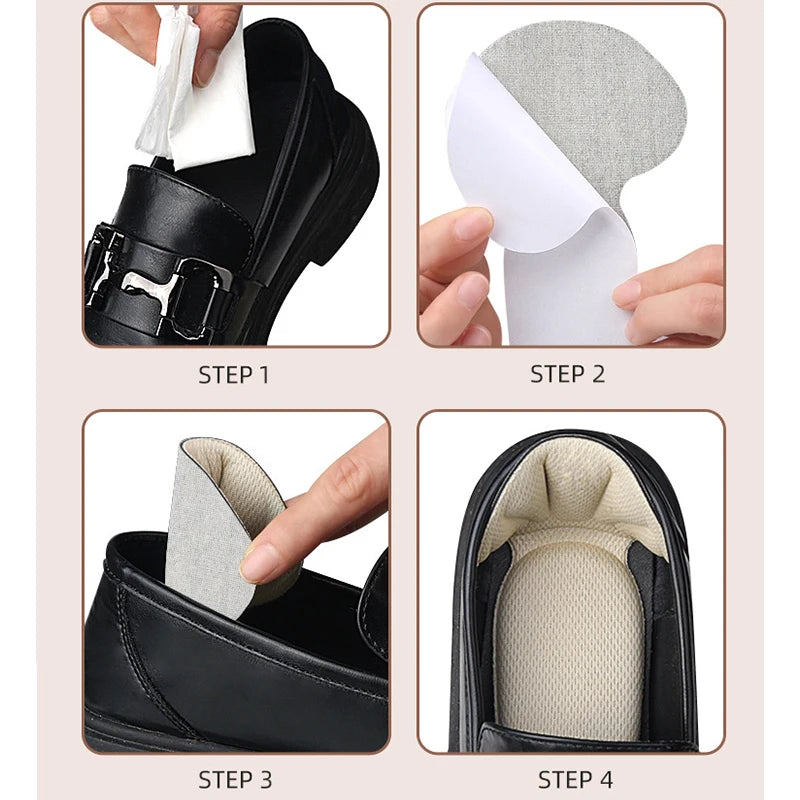 STEP 1

STEP 2

STEP 3

STEP 4